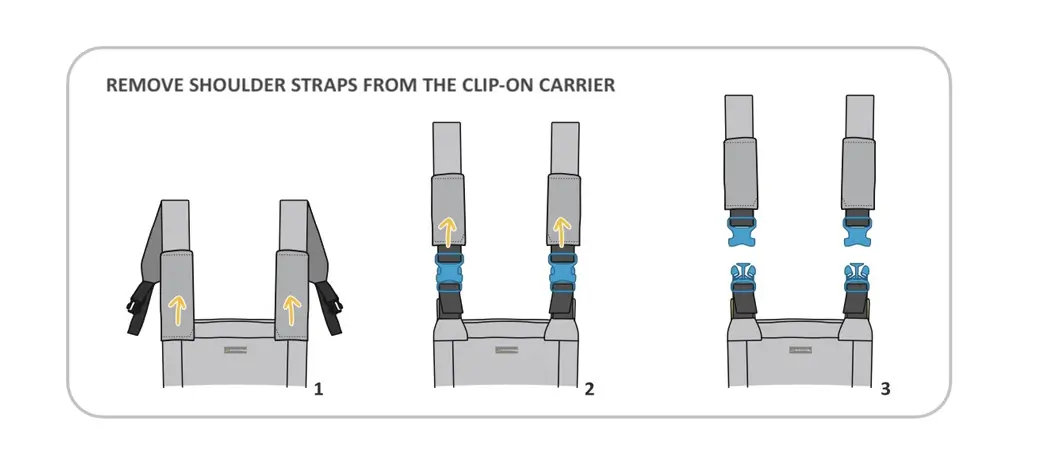 REMOVE SHOULDER STRAPS FROM THE CLIP-ON CARRIER

1

2

3